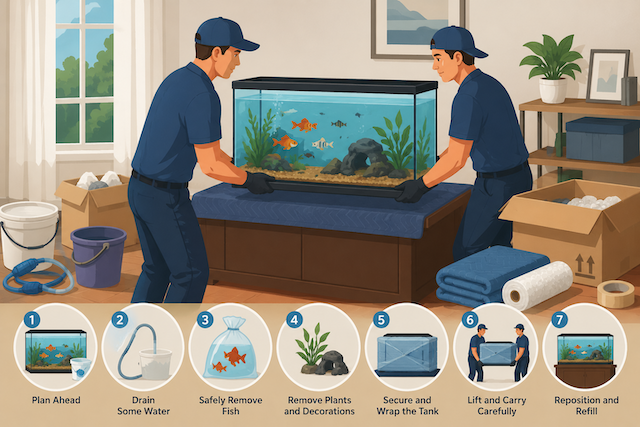 1
Plan Ahead

2
Drain Some Water

3
Safely Remove Fish

4
Remove Plants and Decorations

5
Secure and Wrap the Tank

6
Lift and Carry Carefully

7
Reposition and Refill